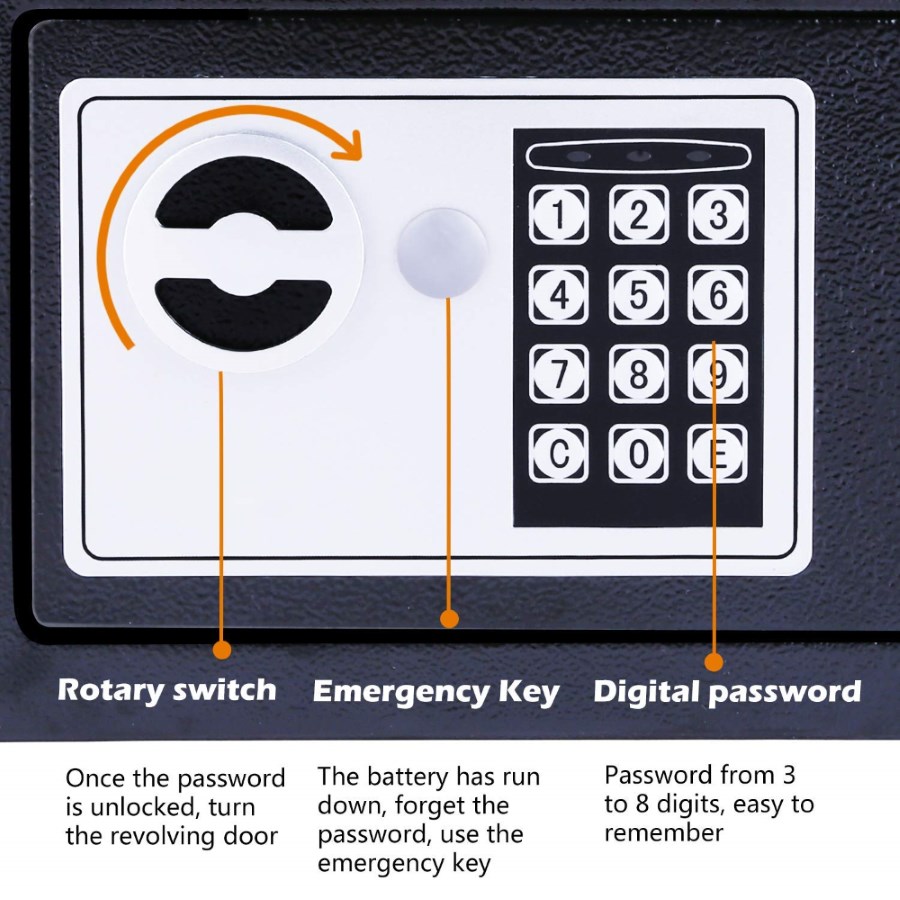 1 2 3
4 5 6
7 8 9
C 0 E

Rotary switch

Once the password is unlocked, turn the revolving door

Emergency Key

The battery has run down, forget the password, use the emergency key

Digital password

Password from 3 to 8 digits, easy to remember