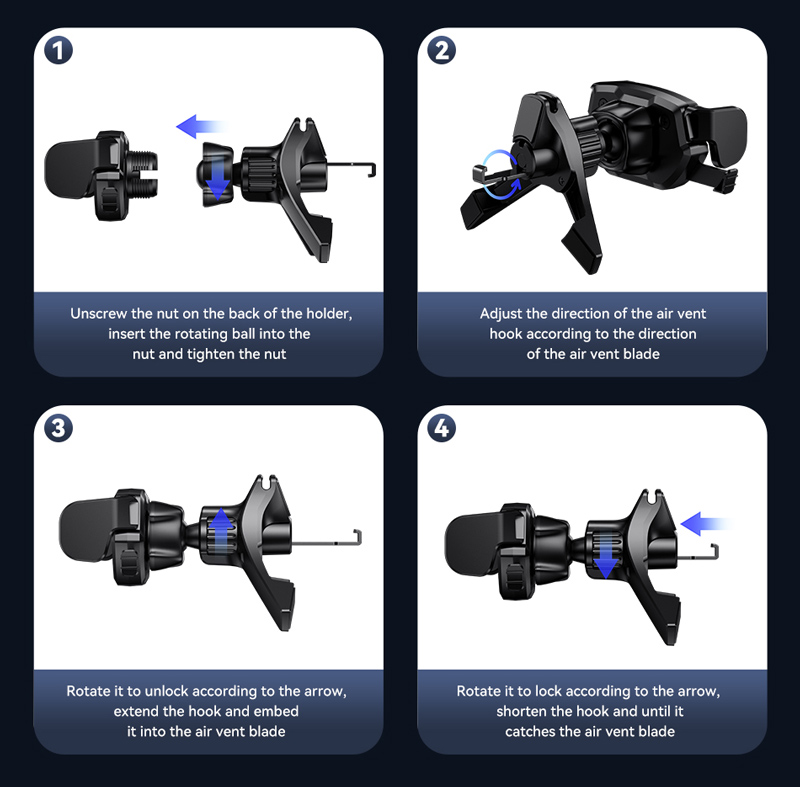 1

Unscrew the nut on the back of the holder, insert the rotating ball into the nut and tighten the nut

2

Adjust the direction of the air vent hook according to the direction of the air vent blade

3

Rotate it to unlock according to the arrow, extend the hook and embed it into the air vent blade

4

Rotate it to lock according to the arrow, shorten the hook and until it catches the air vent blade