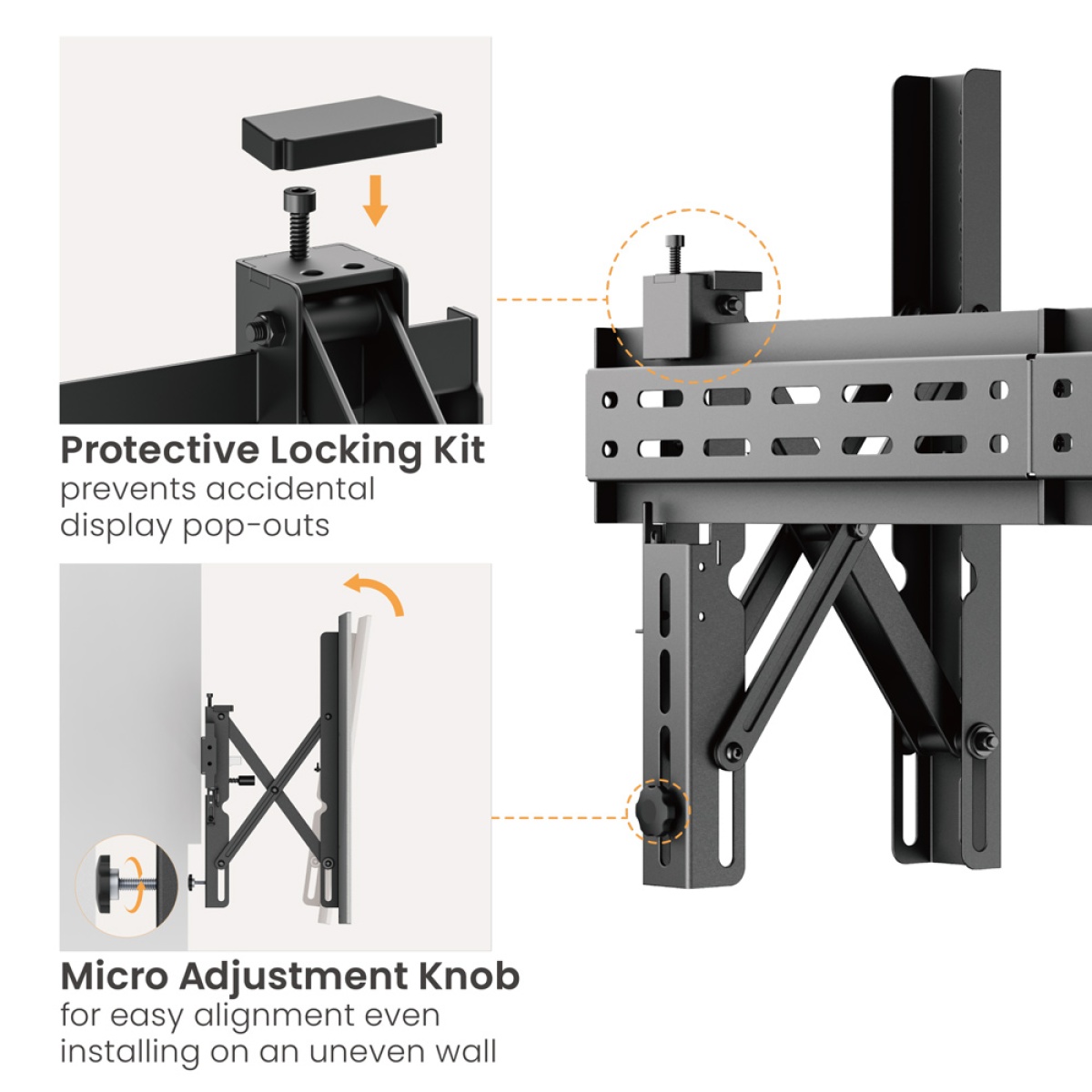 Protective Locking Kit
prevents accidental display pop-outs

Micro Adjustment Knob
for easy alignment even installing on an uneven wall